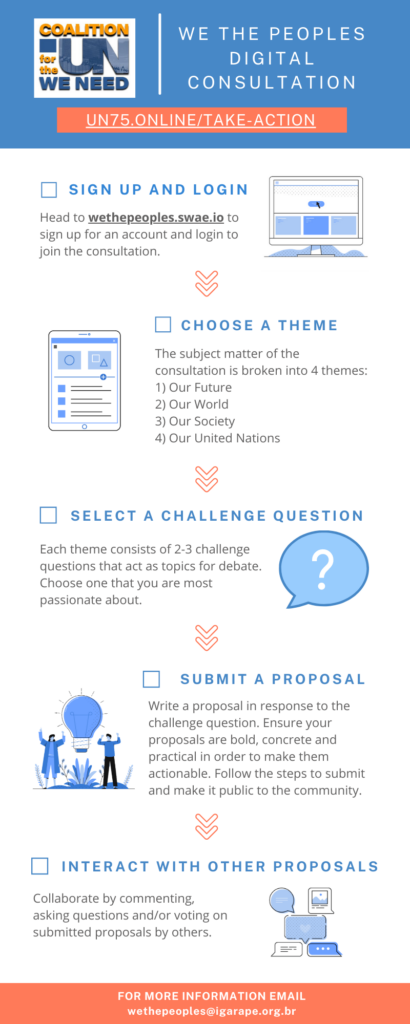 COALITION for the UN WE NEED

WE THE PEOPLES DIGITAL CONSULTATION

UN75.ONLINE/TAKE-ACTION

SIGN UP AND LOGIN

Head to wethepeoples.swae.io to sign up for an account and login to join the consultation.

CHOOSE A THEME

The subject matter of the consultation is broken into 4 themes:
1) Our Future
2) Our World
3) Our Society
4) Our United Nations

SELECT A CHALLENGE QUESTION

Each theme consists of 2-3 challenge questions that act as topics for debate. Choose one that you are most passionate about.

?

SUBMIT A PROPOSAL

Write a proposal in response to the challenge question. Ensure your proposals are bold, concrete and practical in order to make them actionable. Follow the steps to submit and make it public to the community.

INTERACT WITH OTHER PROPOSALS

Collaborate by commenting, asking questions and/or voting on submitted proposals by others.

FOR MORE INFORMATION EMAIL
wethepeoples@igarape.org.br